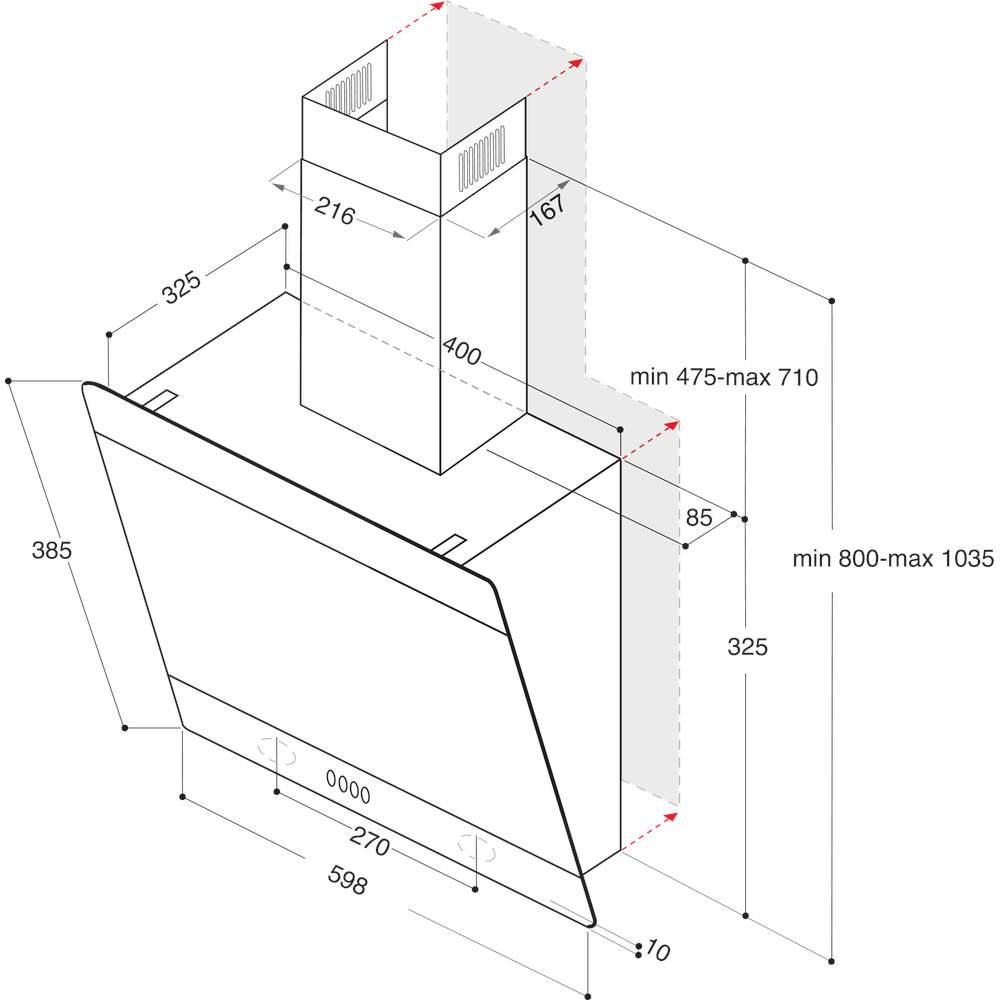 216
167
325
400
min 475-max 710
385
85
min 800-max 1035
325
270
598
10