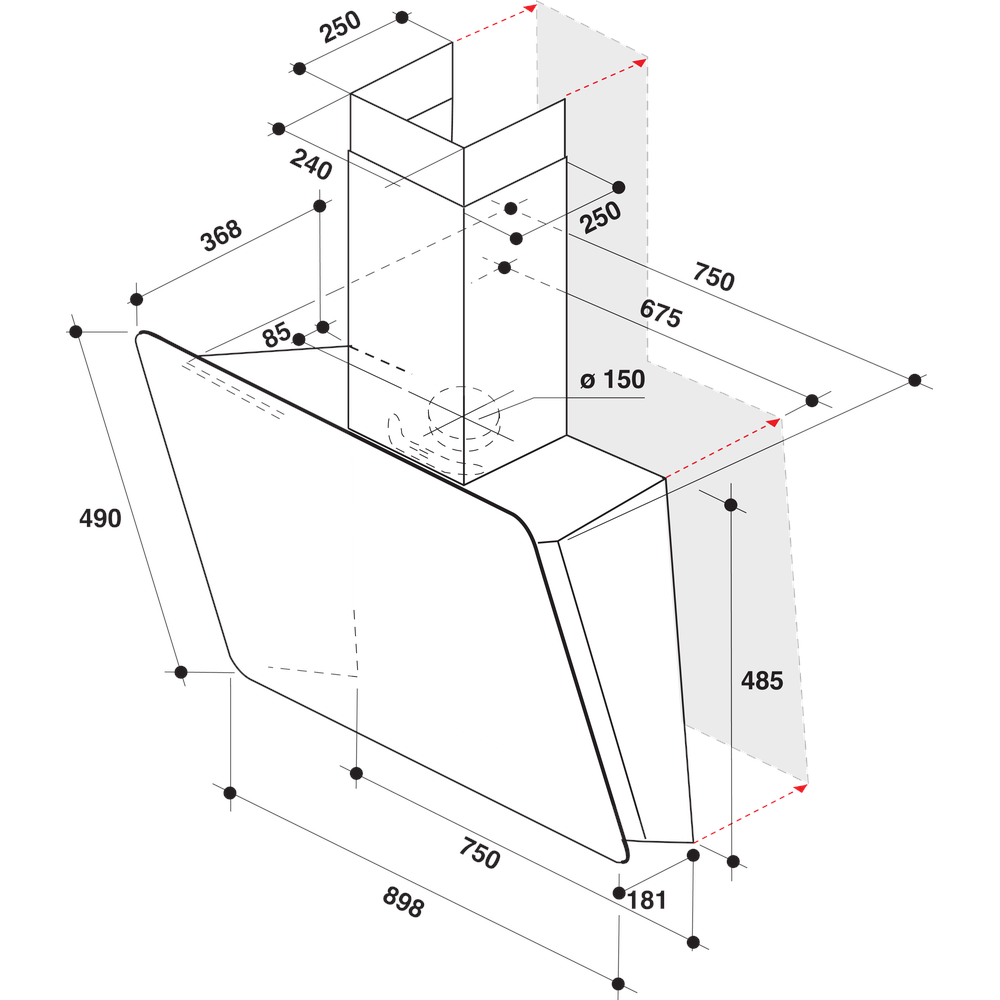 250
240
250
368
750
675
85
ø 150
490
485
750
181
898