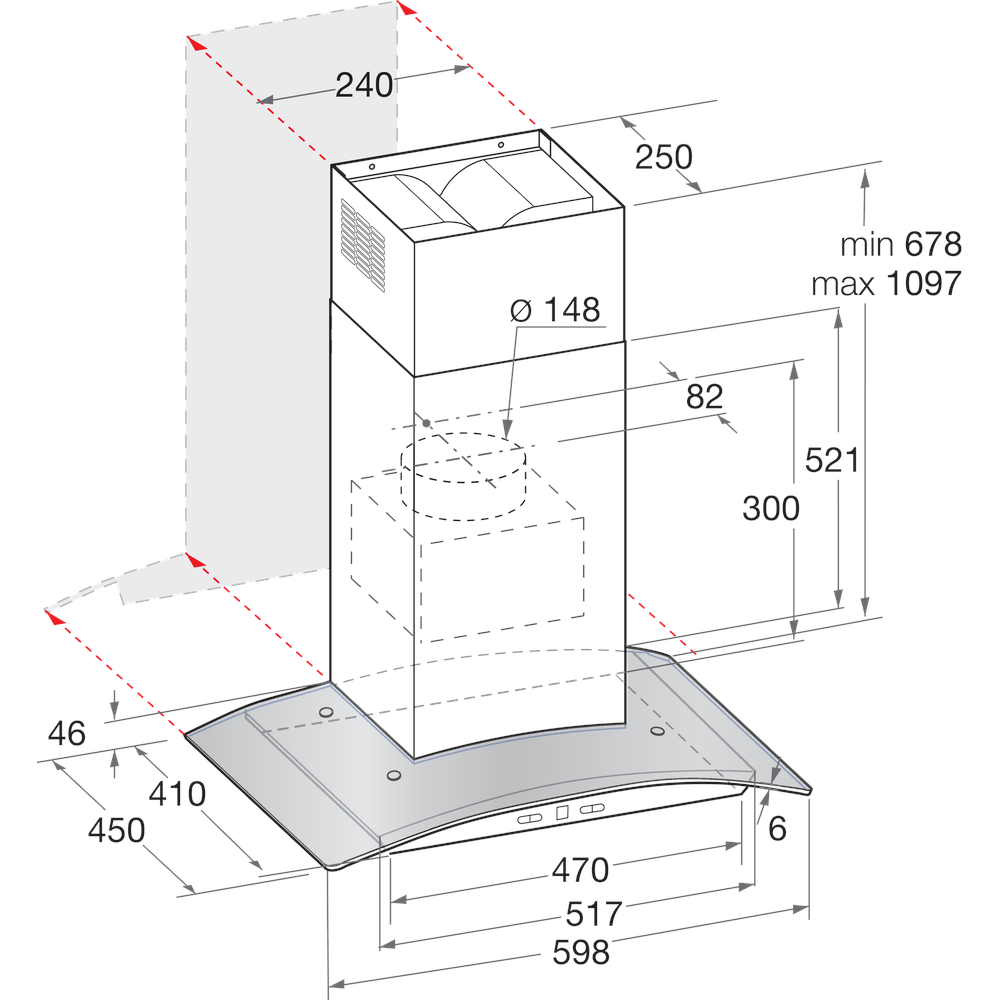 240
250
min 678
max 1097
Ø 148
82
521
300
46
410
450
6
470
517
598