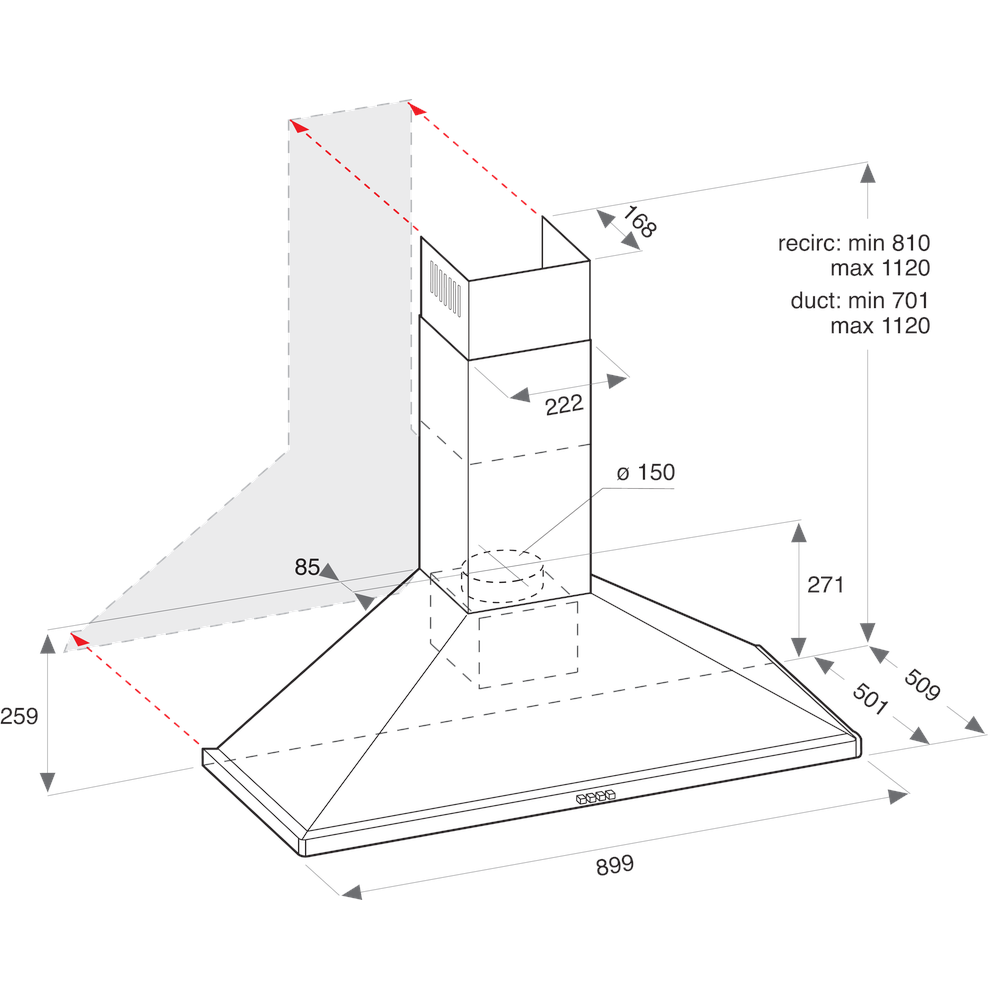 168

recirc: min 810
max 1120
duct: min 701
max 1120

222

ø 150

85

271

259

501

509

899