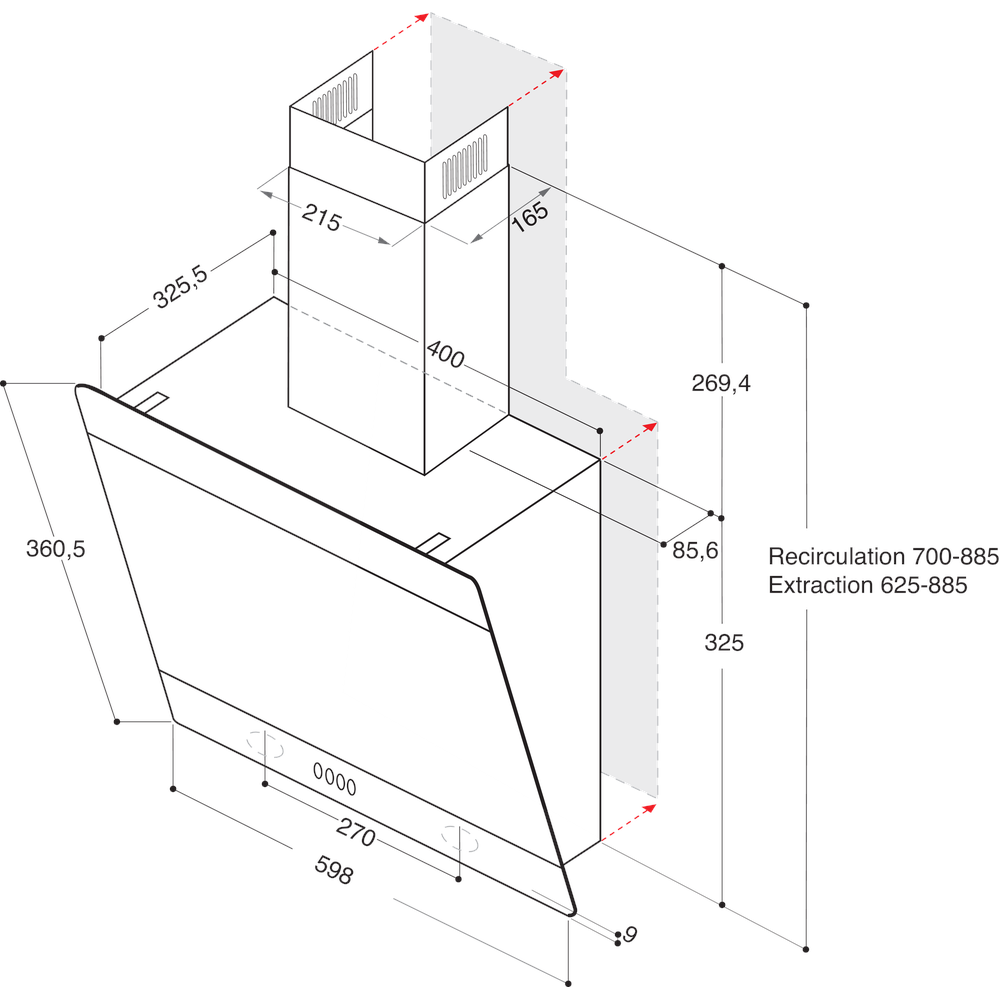 215

165

325,5

400

269,4

360,5

85,6

Recirculation 700-885
Extraction 625-885

325

270

598

9