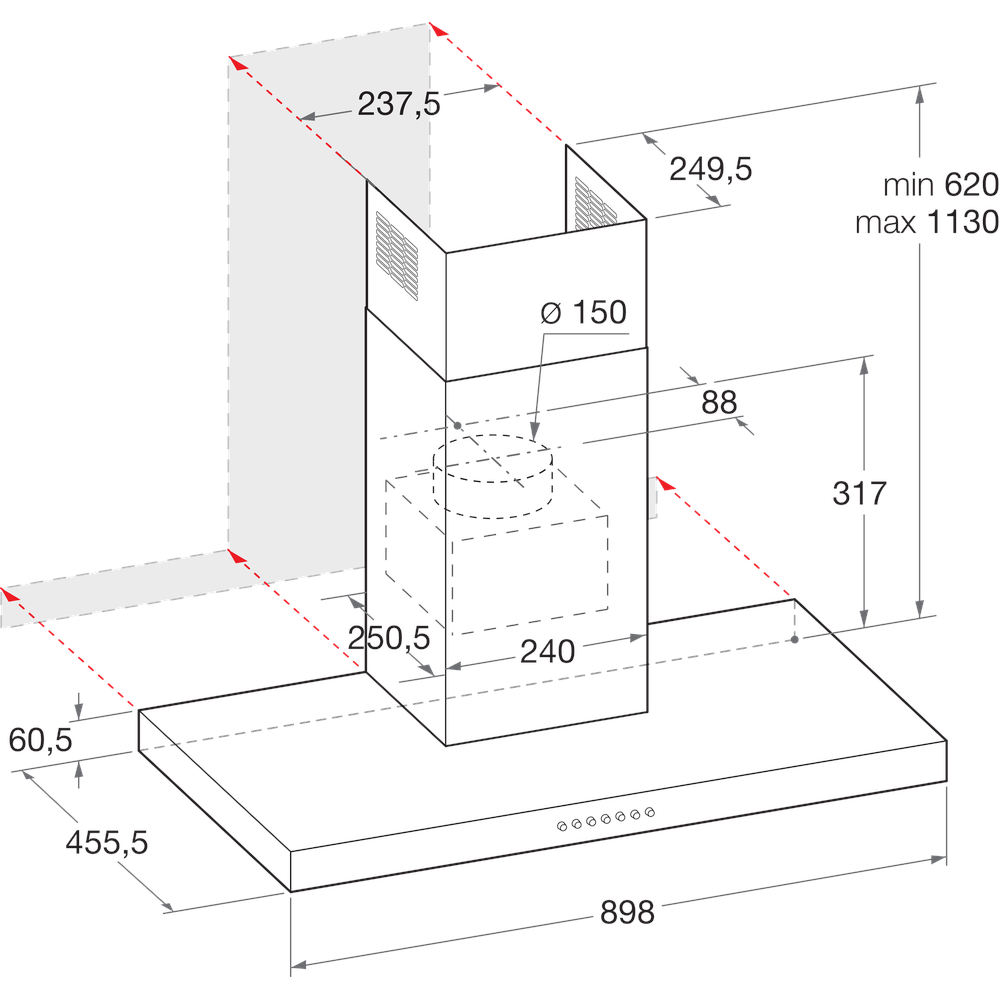 237,5
249,5
min 620
max 1130
Ø 150
88
317
250,5
240
60,5
455,5
898