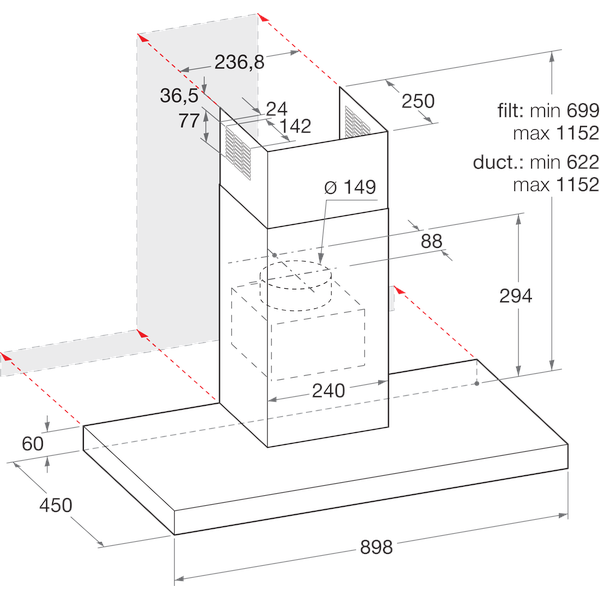 236,8
36,5
24
77
142
250
filt: min 699
max 1152
duct.: min 622
max 1152
Ø 149
88
294
240
60
450
898