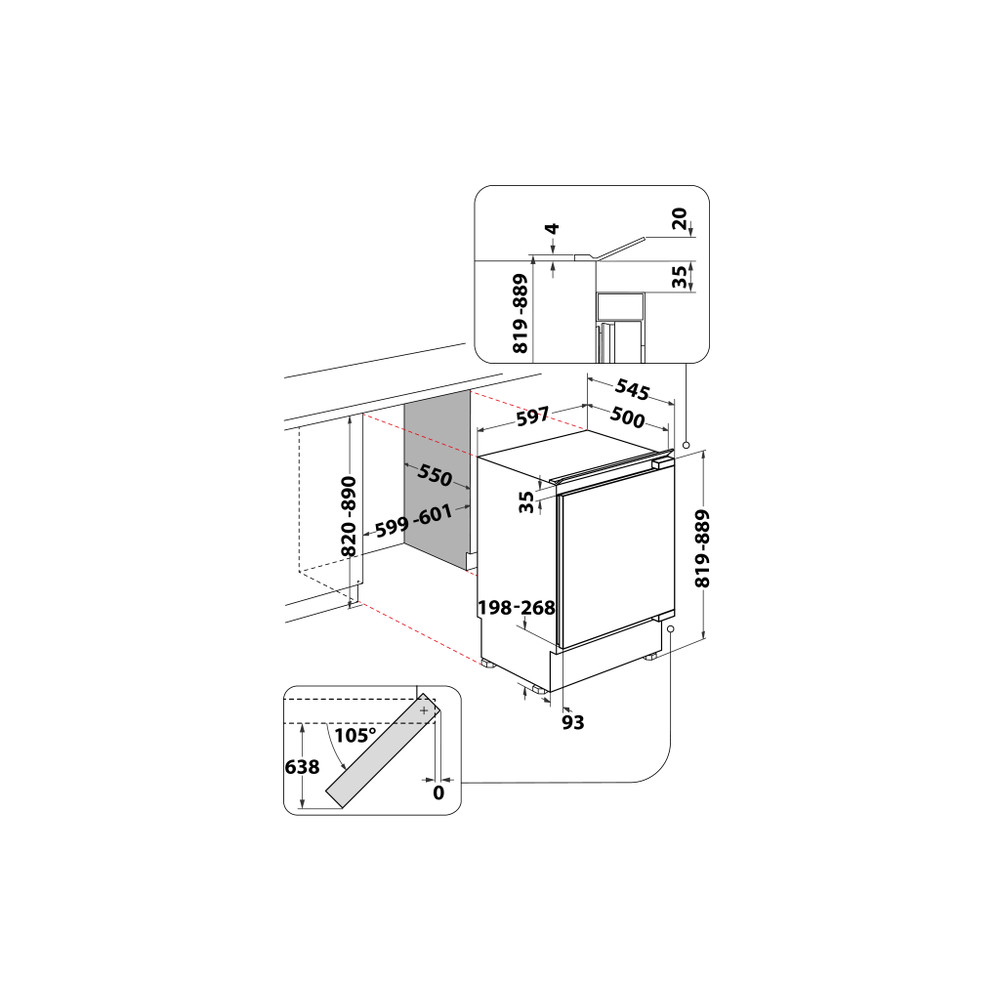 4
20
35
819-889
545
597
500
550
35
820-890
599-601
819-889
198-268
93
105°
638
0