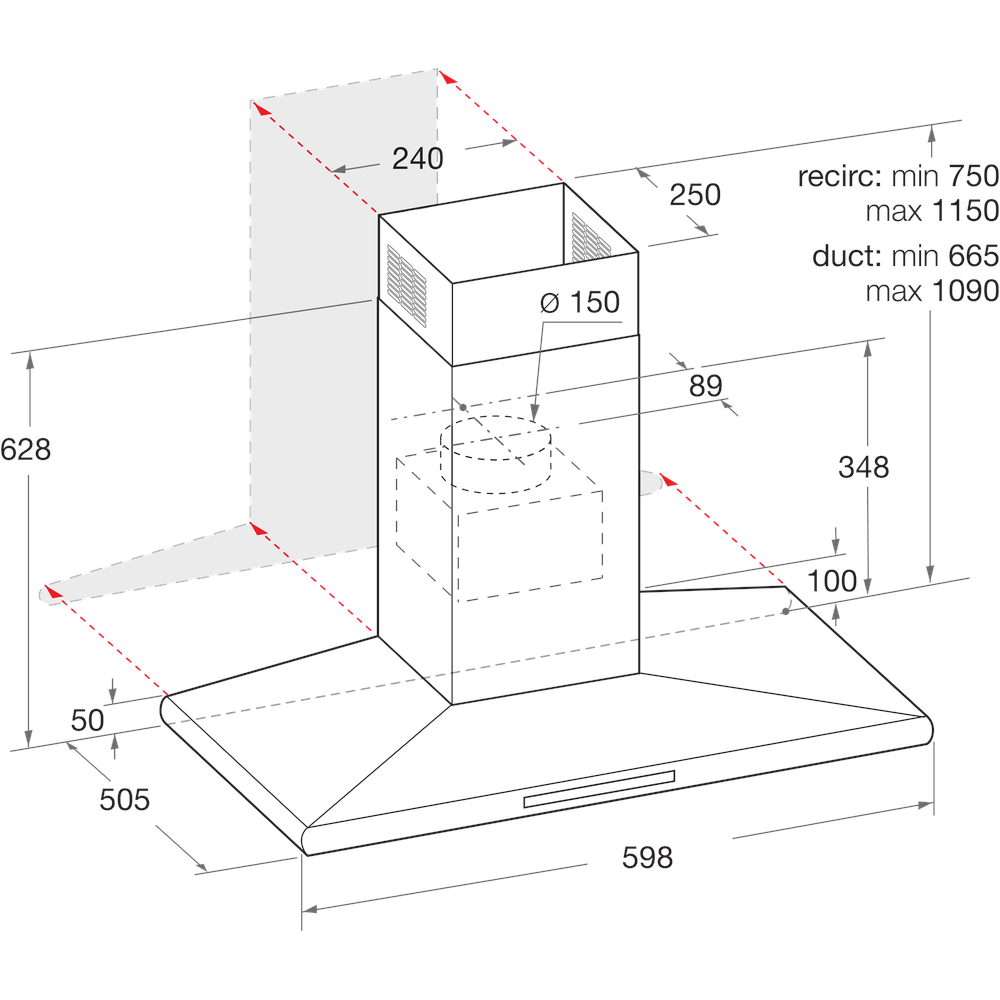 240

250

recirc: min 750
max 1150

duct: min 665
max 1090

Ø 150

89

628

348

100

50

505

598