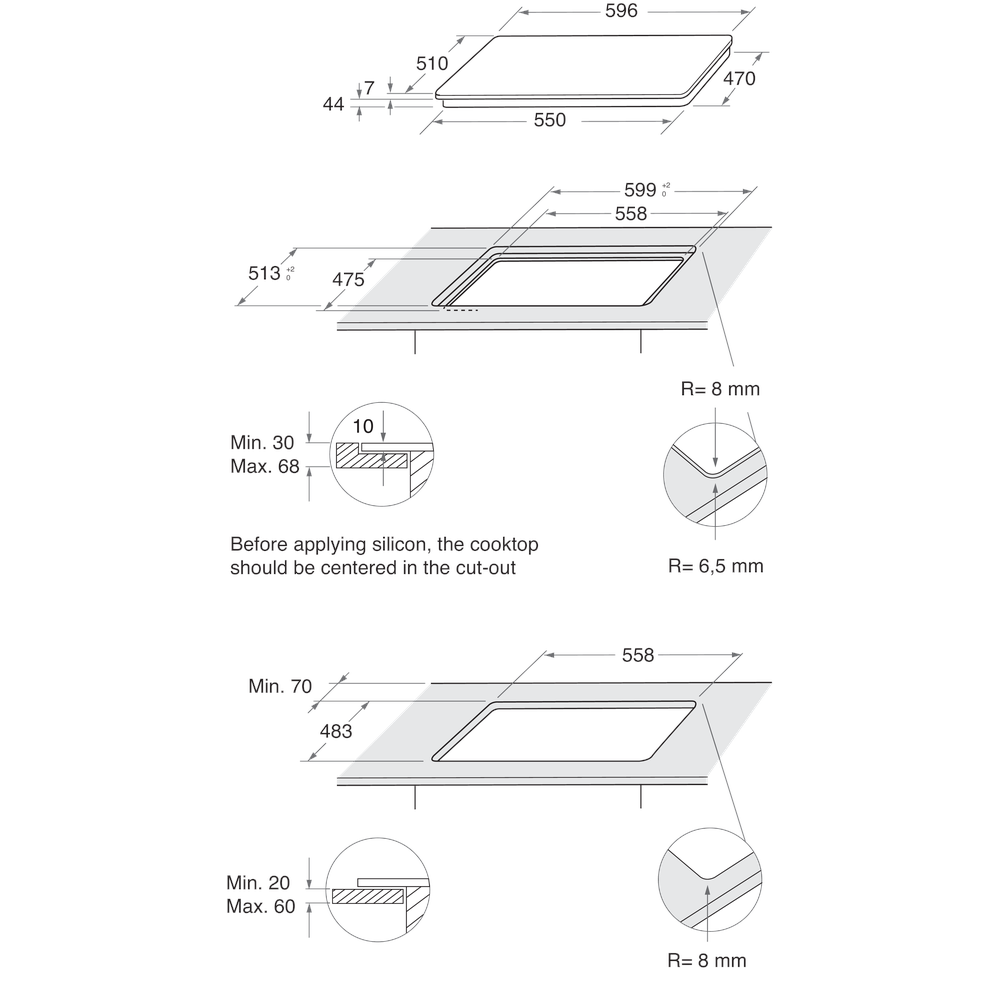 596
510
470
7
44
550

$599^{+2}_{0}$
558
$513^{+2}_{0}$
475

R= 8 mm

Min. 30
10
Max. 68

Before applying silicon, the cooktop should be centered in the cut-out

R= 6,5 mm

558
Min. 70
483

Min. 20
Max. 60

R= 8 mm