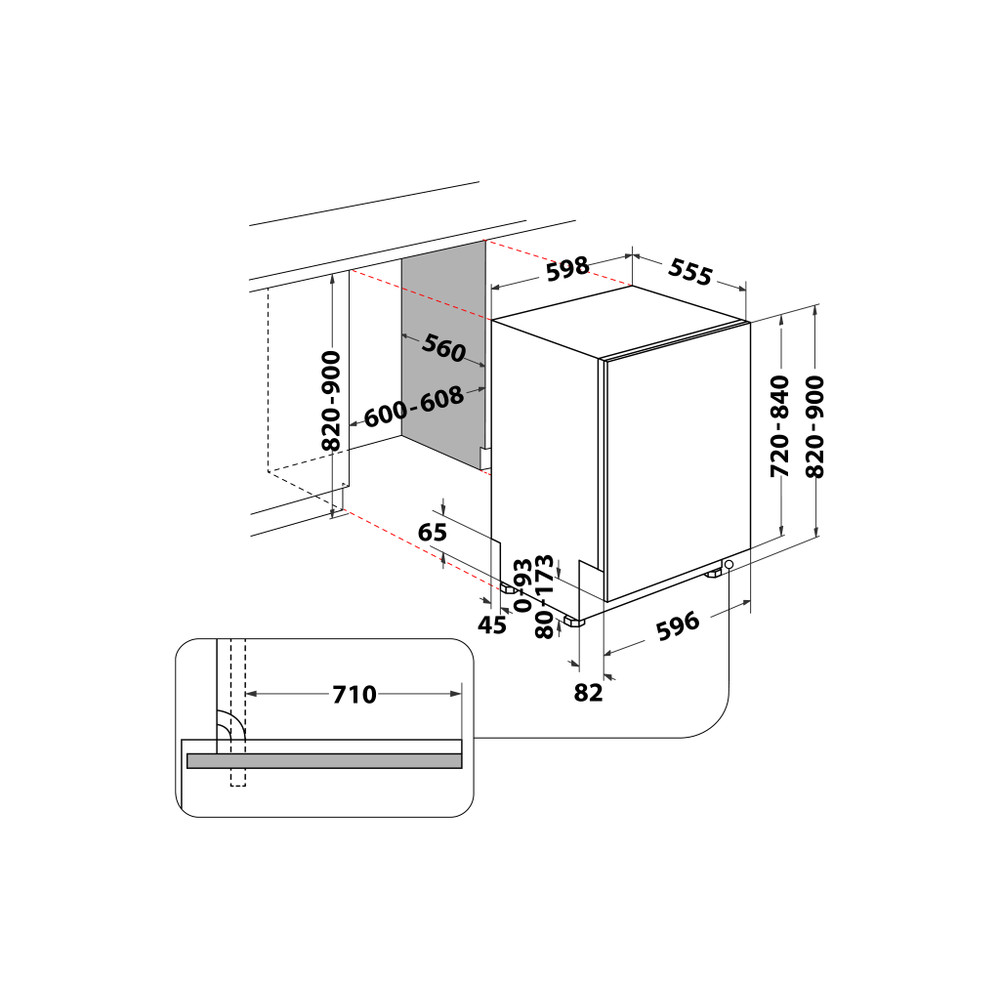 598
555
560
820-900
600-608
720-840
820-900
65
0-93
80-173
45
596
82
710